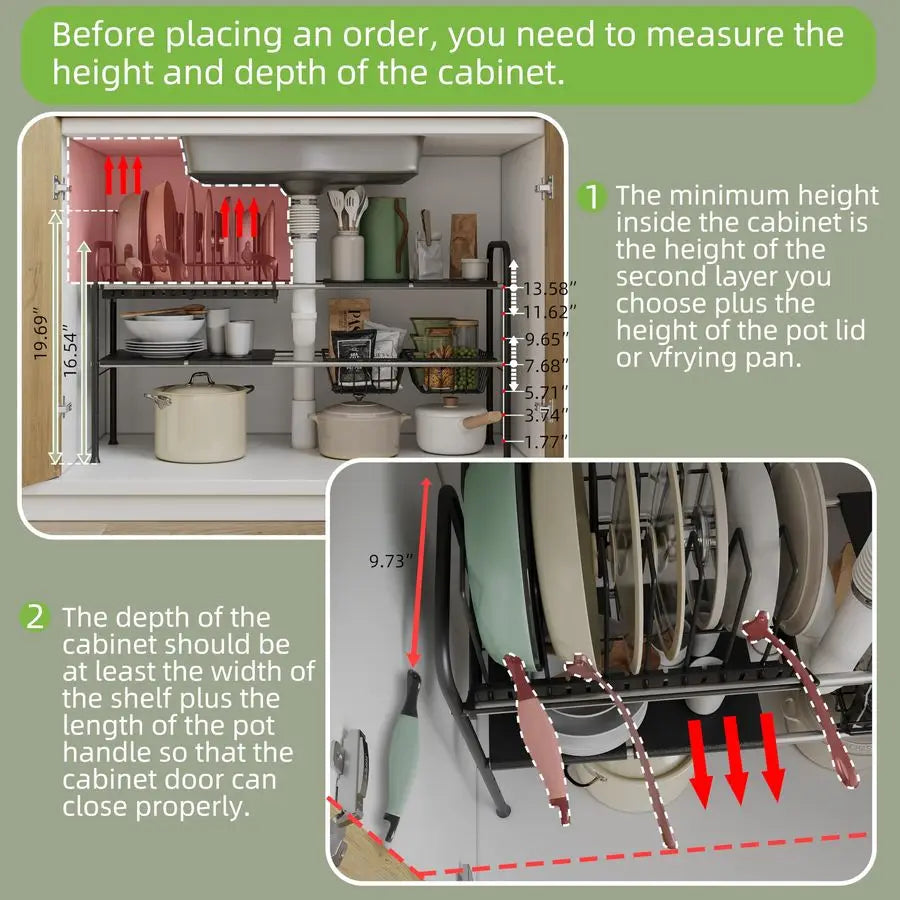 Before placing an order, you need to measure the height and depth of the cabinet.

19.69"
16.54"
13.58"
11.62"
9.65"
7.68"
5.71"
3.74"
1.77"

1 The minimum height inside the cabinet is the height of the second layer you choose plus the height of the pot lid or vfrying pan.

9.73"

2 The depth of the cabinet should be at least the width of the shelf plus the length of the pot handle so that the cabinet door can close properly.